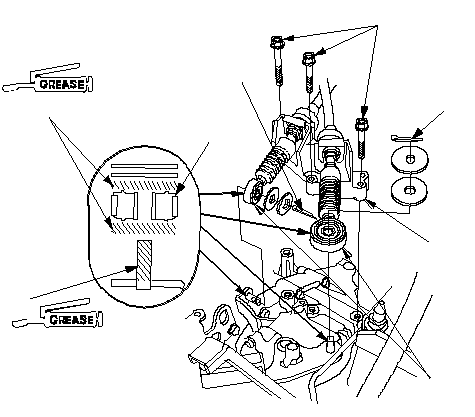 GREASE

GREASE